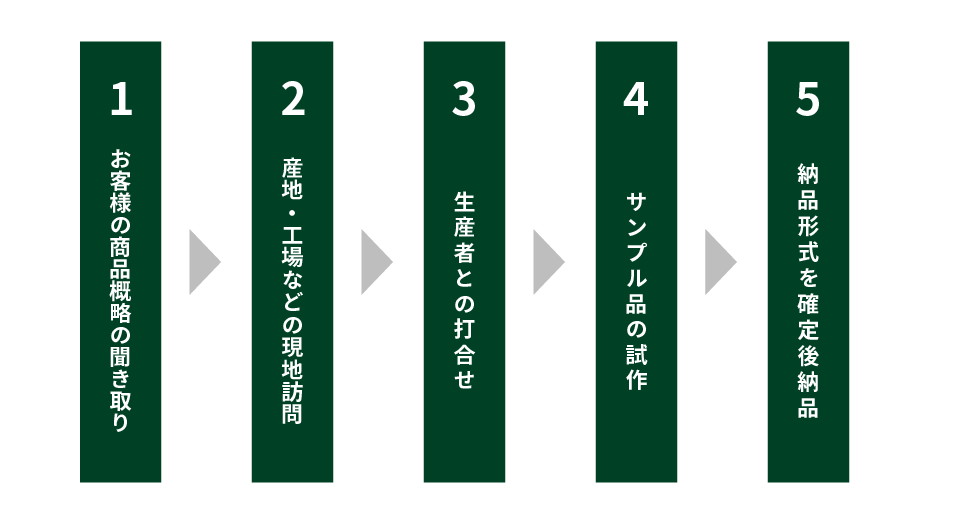 1
お客様の商品概略の聞き取り

2
産地・工場などの現地訪問

3
生産者との打合せ

4
サンプル品の試作

5
納品形式を確定後納品